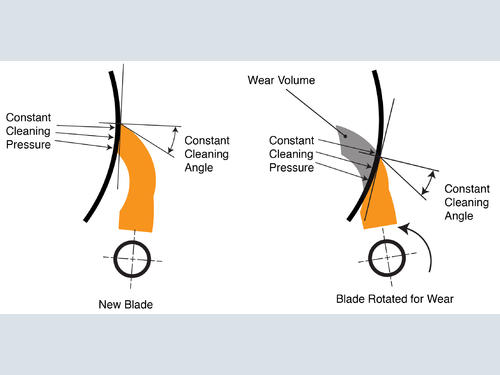 Constant Cleaning Pressure

Constant Cleaning Angle

New Blade

Wear Volume

Constant Cleaning Pressure

Constant Cleaning Angle

Blade Rotated for Wear