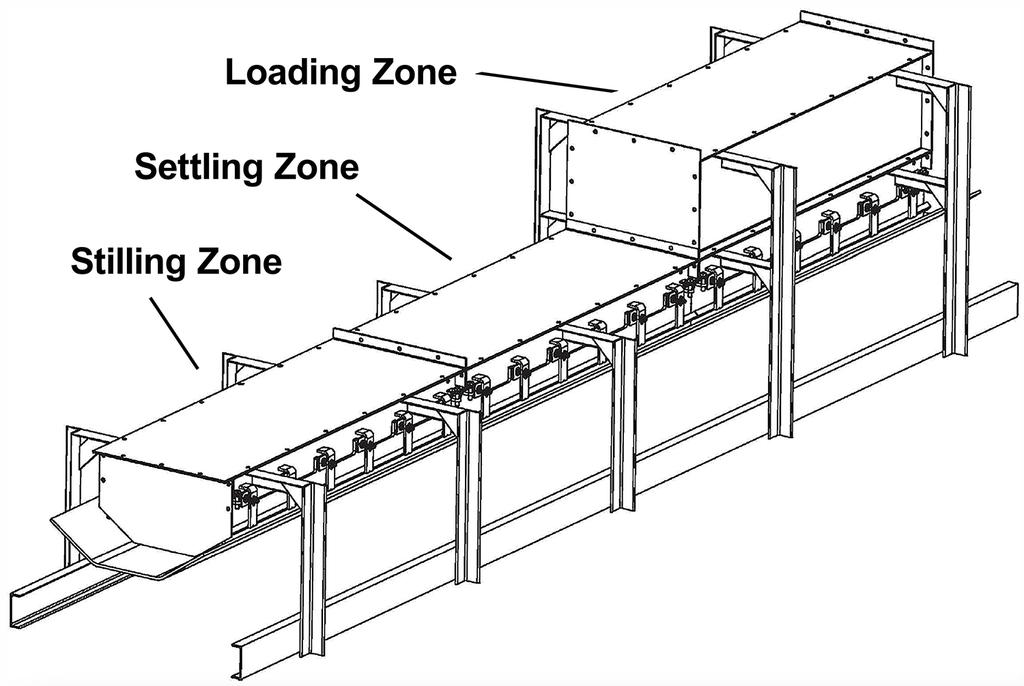 Loading Zone

Settling Zone

Stilling Zone