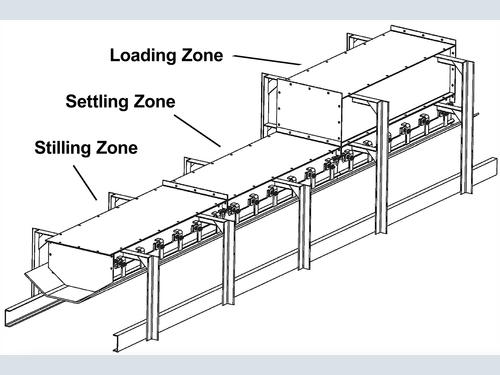 Loading Zone
Settling Zone
Stilling Zone