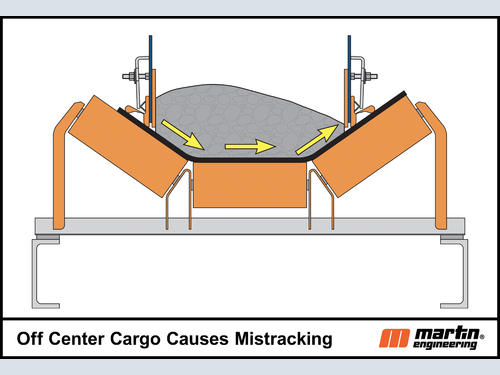 Off Center Cargo Causes Mistracking

martin®
engineering